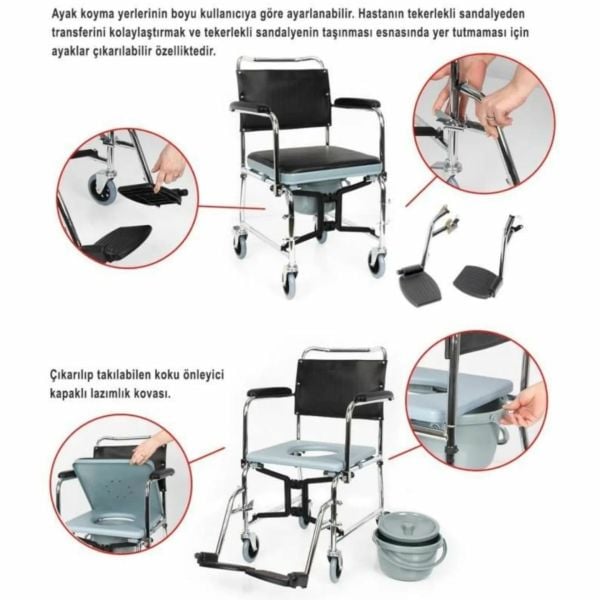 Ayak koyma yerlerinin boyu kullanıcıya göre ayarlanabilir. Hastanın tekerlekli sandalyeden transferini kolaylaştırmak ve tekerlekli sandalyenin taşınması esnasında yer tutmaması için ayaklar çıkarılabilir özelliktedir.

Çıkarılıp takılabilen koku önleyici kapaklı lazımlık kovası.